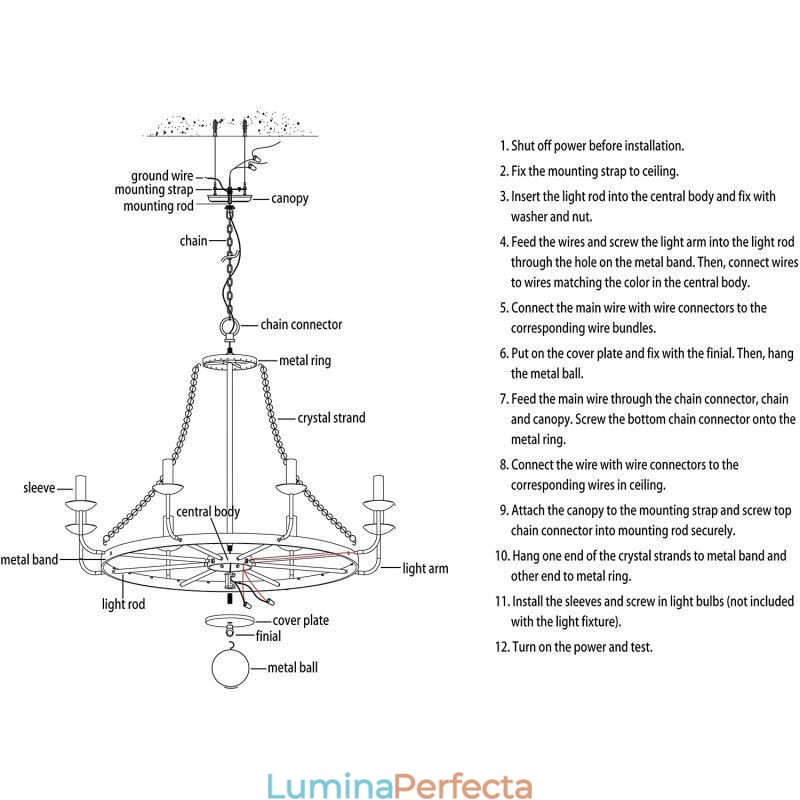 ground wire
mounting strap
mounting rod
canopy
chain
chain connector
metal ring
crystal strand
sleeve
central body
metal band
light arm
light rod
cover plate
finial
metal ball

1. Shut off power before installation.
2. Fix the mounting strap to ceiling.
3. Insert the light rod into the central body and fix with washer and nut.
4. Feed the wires and screw the light arm into the light rod through the hole on the metal band. Then, connect wires to wires matching the color in the central body.
5. Connect the main wire with wire connectors to the corresponding wire bundles.
6. Put on the cover plate and fix with the finial. Then, hang the metal ball.
7. Feed the main wire through the chain connector, chain and canopy. Screw the bottom chain connector onto the metal ring.
8. Connect the wire with wire connectors to the corresponding wires in ceiling.
9. Attach the canopy to the mounting strap and screw top chain connector into mounting rod securely.
10. Hang one end of the crystal strands to metal band and other end to metal ring.
11. Install the sleeves and screw in light bulbs (not included with the light fixture).
12. Turn on the power and test.

LuminaPerfecta