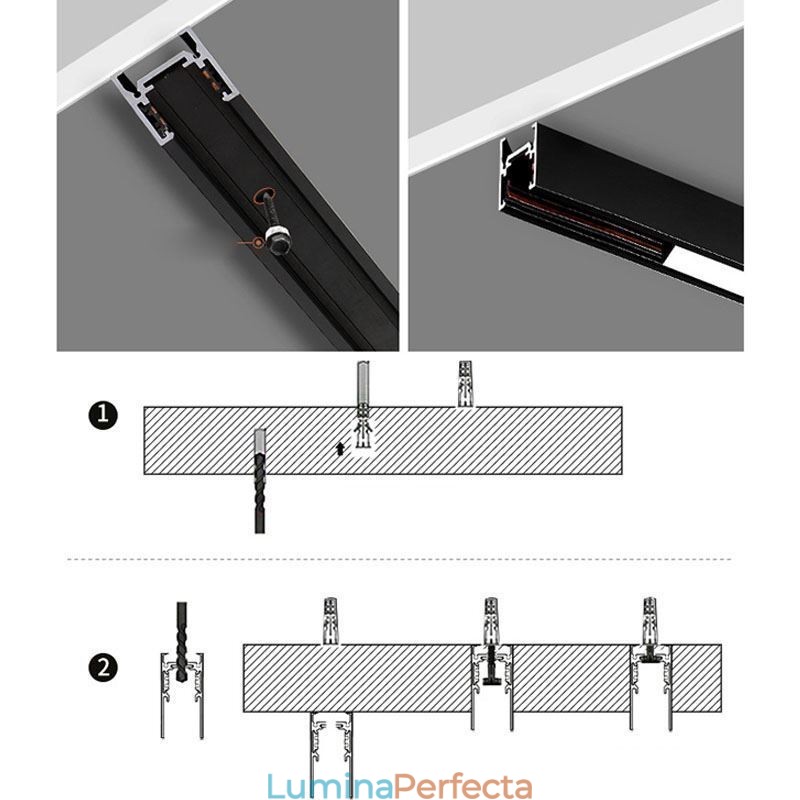 1

2

LuminaPerfecta