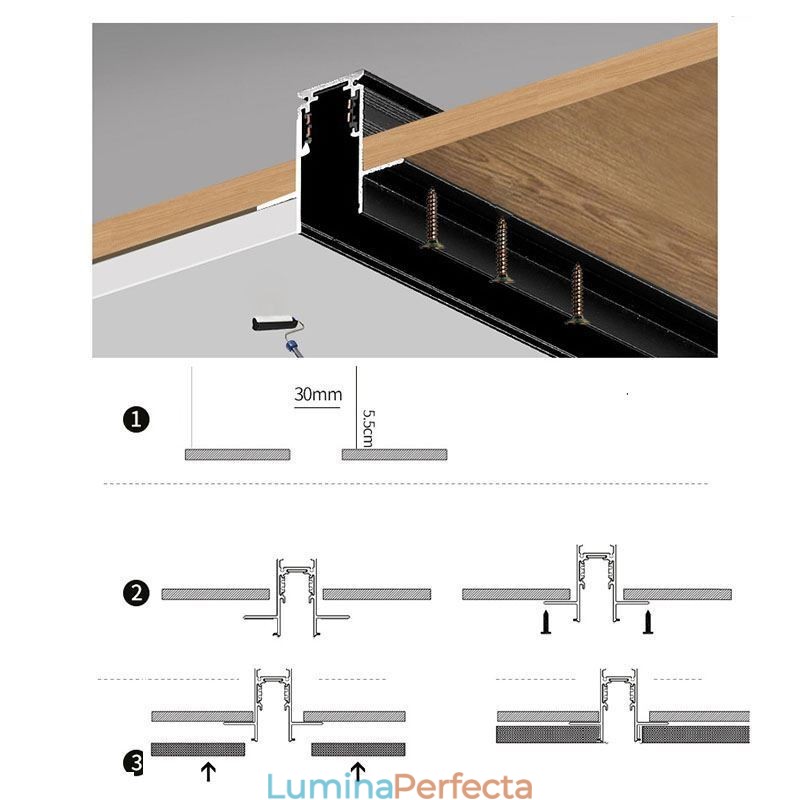 1
30mm
5.5cm
2
3
LuminaPerfecta