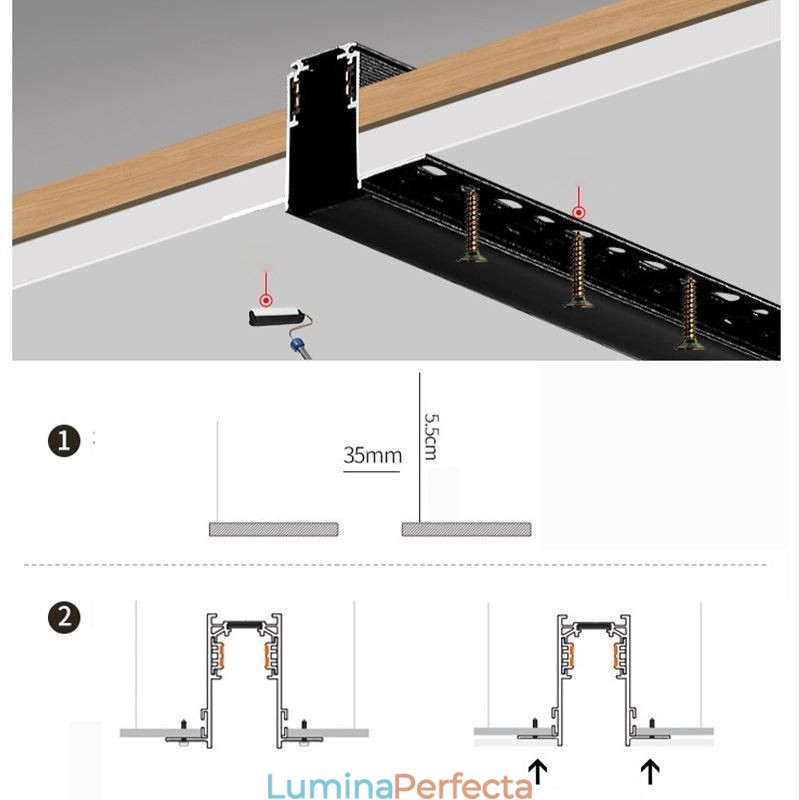 1

35mm

5.5cm

2

LuminaPerfecta