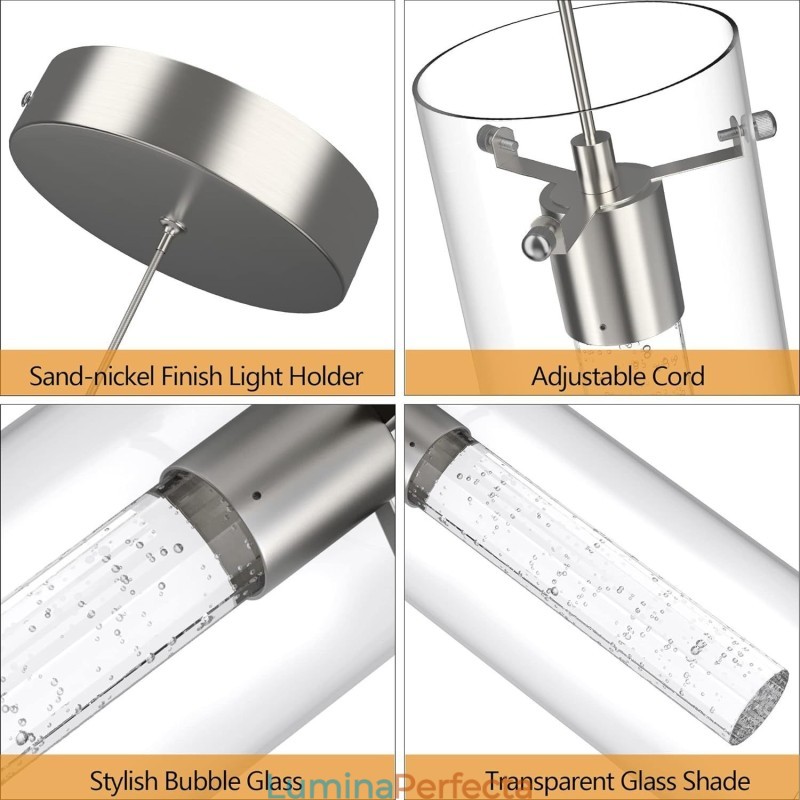 Sand-nickel Finish Light Holder

Adjustable Cord

Stylish Bubble Glass

Transparent Glass Shade

LuminaPerfecta